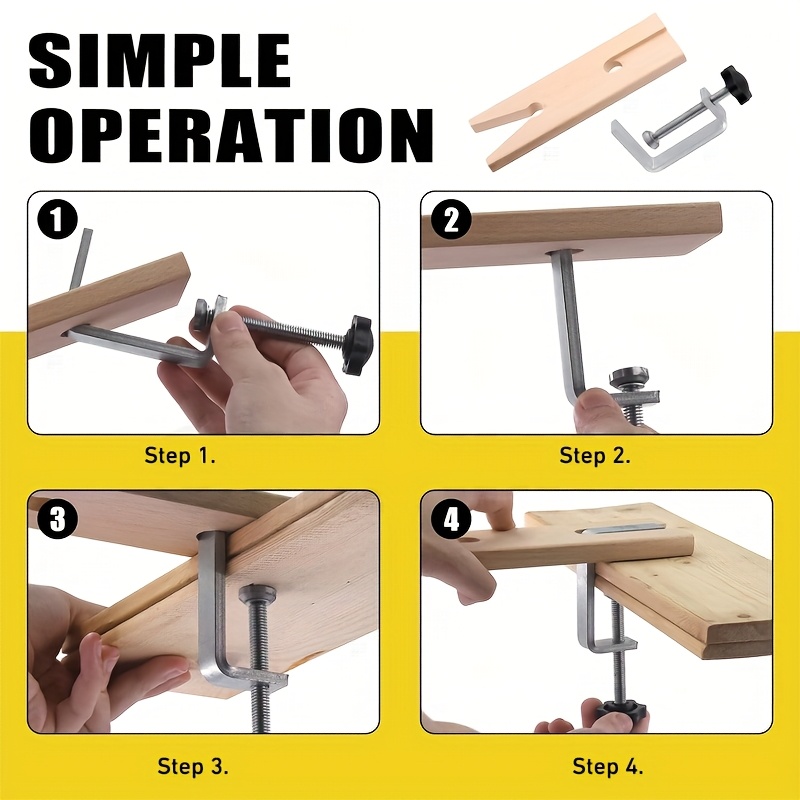 SIMPLE OPERATION

1

Step 1.

2

Step 2.

3

Step 3.

4

Step 4.